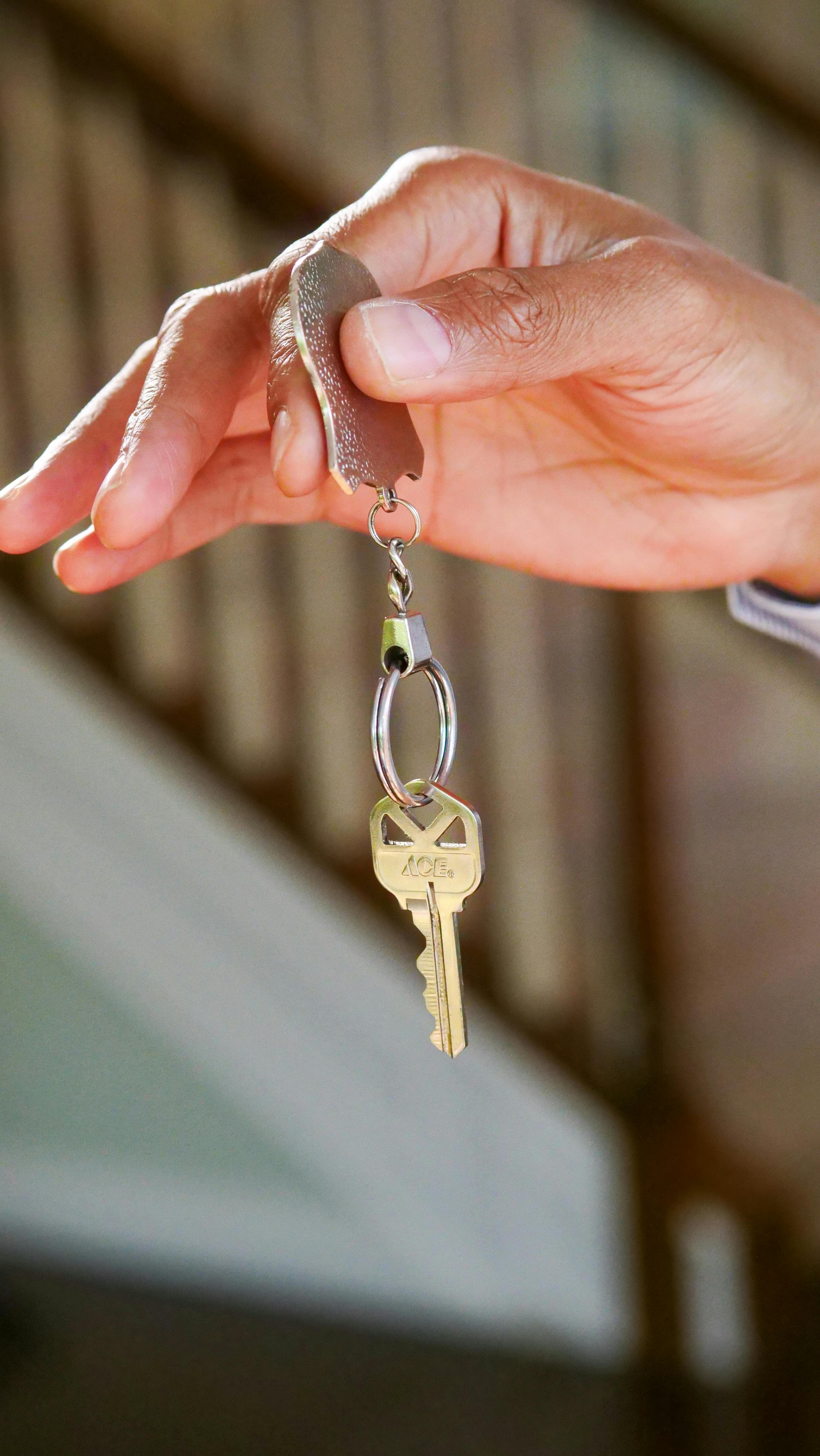 ACE®